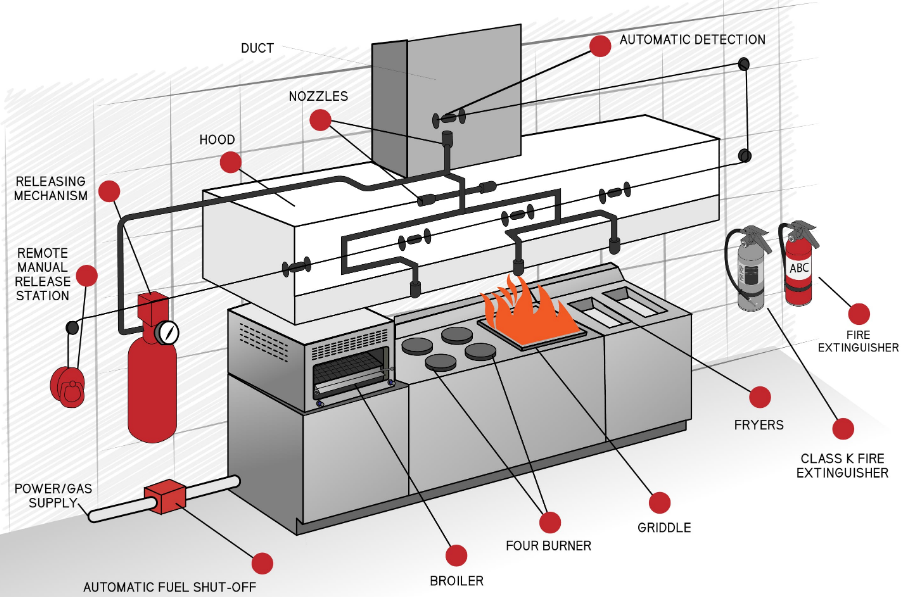 DUCT

AUTOMATIC DETECTION

NOZZLES

HOOD

RELEASING MECHANISM

REMOTE MANUAL RELEASE STATION

ABC

FIRE EXTINGUISHER

FRYERS

CLASS K FIRE EXTINGUISHER

POWER/GAS SUPPLY

GRIDDLE

FOUR BURNER

BROILER

AUTOMATIC FUEL SHUT-OFF